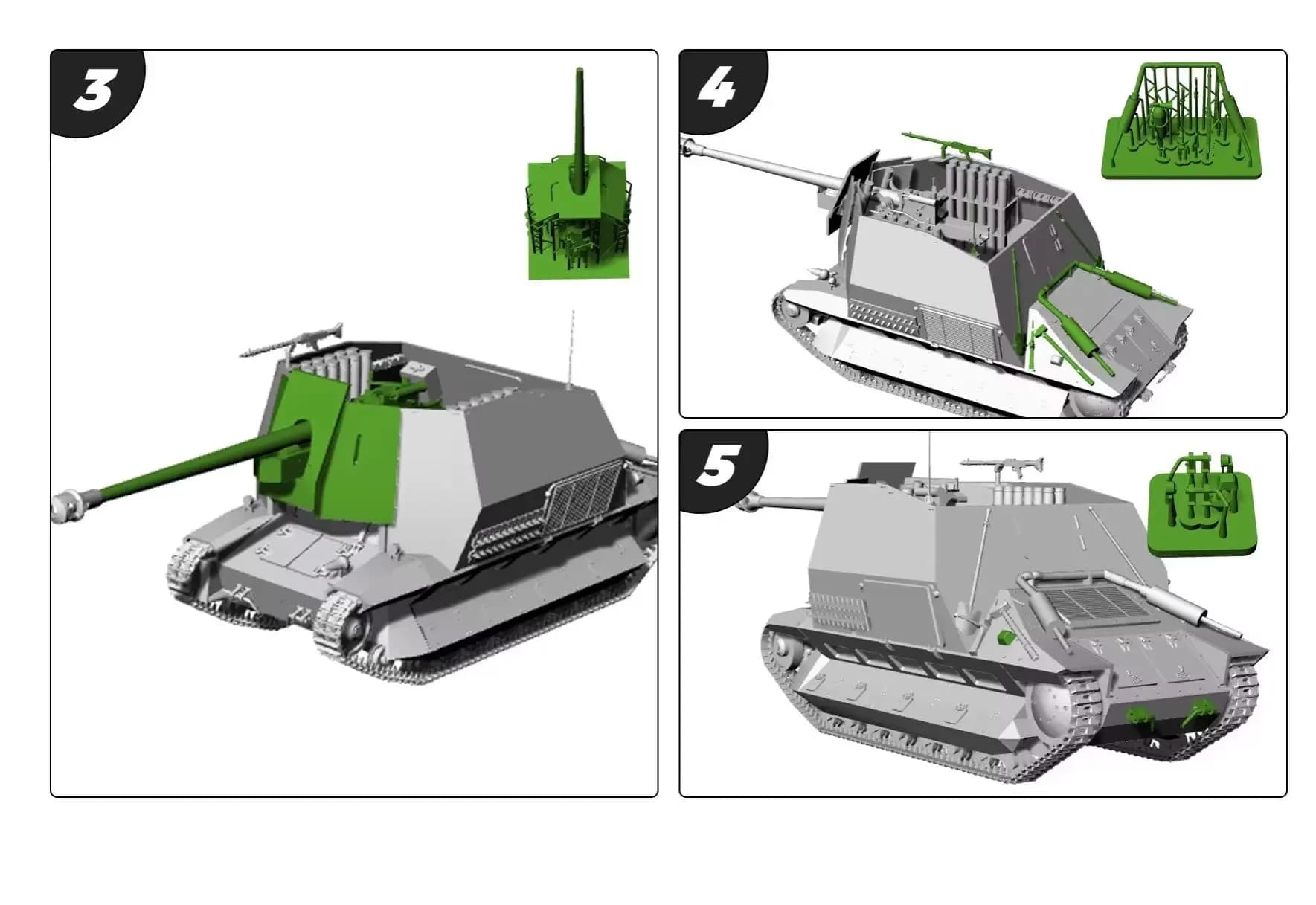 3

4

5